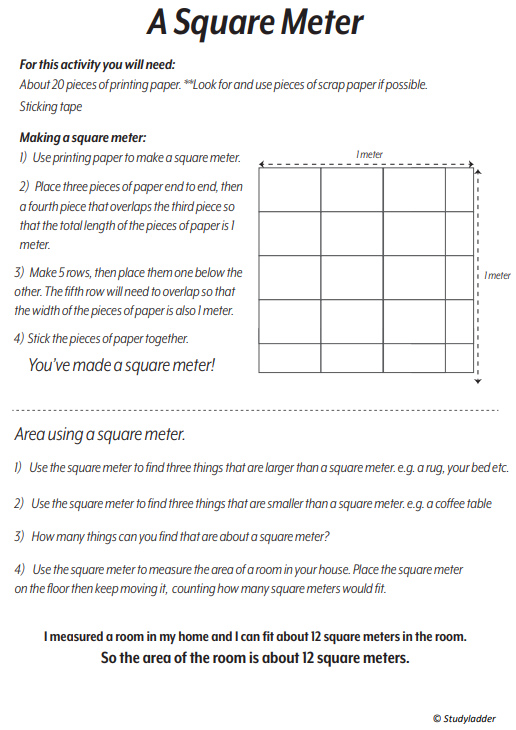 A Square Meter

For this activity you will need:
About 20 pieces of printing paper. **Look for and use pieces of scrap paper if possible.
Sticking tape

Making a square meter:
1) Use printing paper to make a square meter.

2) Place three pieces of paper end to end, then a fourth piece that overlaps the third piece so that the total length of the pieces of paper is 1 meter.

3) Make 5 rows, then place them one below the other. The fifth row will need to overlap so that the width of the pieces of paper is also 1 meter.

4) Stick the pieces of paper together.

You've made a square meter!

1 meter

1 meter

Area using a square meter.

1) Use the square meter to find three things that are larger than a square meter. e.g. a rug, your bed etc.

2) Use the square meter to find three things that are smaller than a square meter. e.g. a coffee table

3) How many things can you find that are about a square meter?

4) Use the square meter to measure the area of a room in your house. Place the square meter on the floor then keep moving it, counting how many square meters would fit.

I measured a room in my home and I can fit about 12 square meters in the room.
So the area of the room is about 12 square meters.

© Studyladder