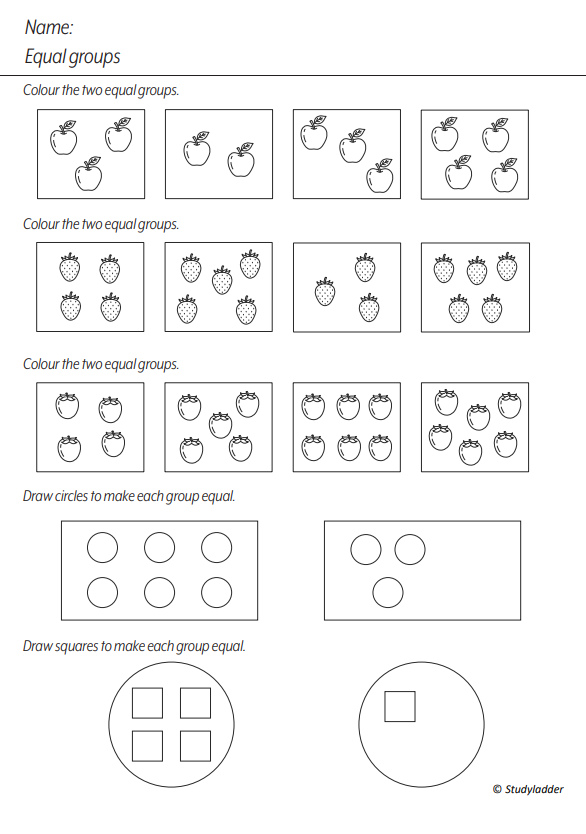 Name:

Equal groups

Colour the two equal groups.

Colour the two equal groups.

Colour the two equal groups.

Draw circles to make each group equal.

Draw squares to make each group equal.

© Studyladder