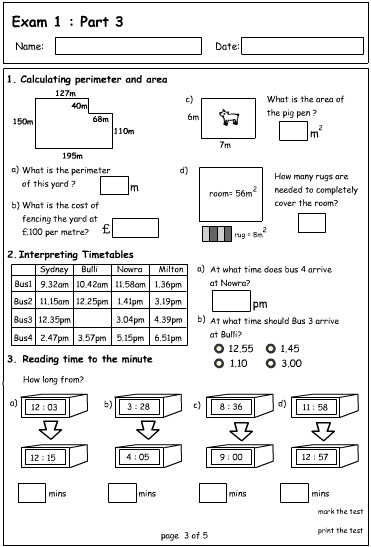 Exam 1 : Part 3

Name:

Date:

1. Calculating perimeter and area

127m
40m
68m
150m
110m
195m

a) What is the perimeter of this yard ?

m

b) What is the cost of fencing the yard at £100 per metre?

£

c)
6m
7m

What is the area of the pig pen ?

$m^2$

d)

room= $56m^2$

rug = $8m^2$

How many rugs are needed to completely cover the room?

2. Interpreting Timetables

| | Sydney | Bulli | Nowra | Milton |
|---|---|---|---|---|
| Bus1 | 9.32am | 10.42am | 11.58am | 1.36pm |
| Bus2 | 11.15am | 12.25pm | 1.41pm | 3.19pm |
| Bus3 | 12.35pm | | 3.04pm | 4.39pm |
| Bus4 | 2.47pm | 3.57pm | 5.15pm | 6.51pm |

a) At what time does bus 4 arrive at Nowra?

pm

b) At what time should Bus 3 arrive at Bulli?

12.55
1.45
1.10
3.00

3. Reading time to the minute

How long from?

a) 12 : 03
12 : 15
mins

b) 3 : 28
4 : 05
mins

c) 8 : 36
9 : 00
mins

d) 11 : 58
12 : 57
mins

mark the test

print the test

page 3 of 5