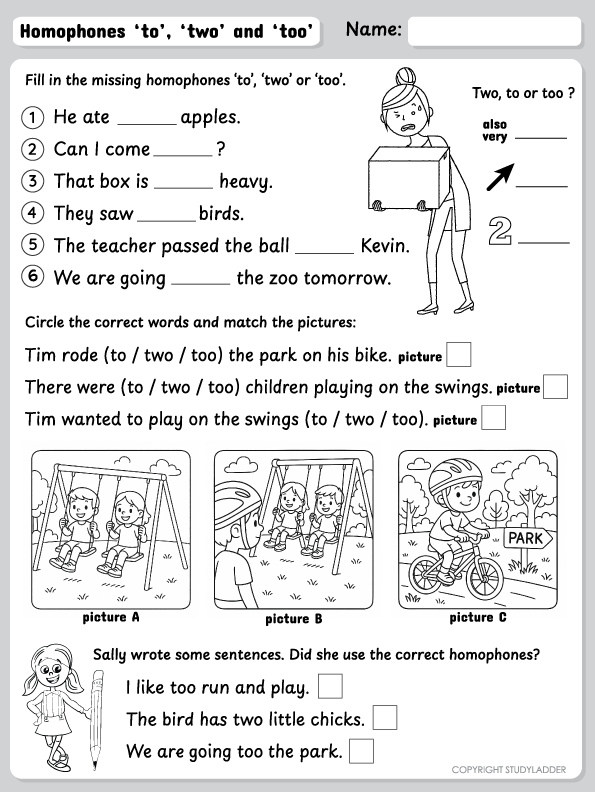 Homophones 'to', 'two' and 'too'

Name:

Fill in the missing homophones 'to', 'two' or 'too'.

1 He ate ______ apples.

2 Can I come ______ ?

3 That box is ______ heavy.

4 They saw ______ birds.

5 The teacher passed the ball ______ Kevin.

6 We are going ______ the zoo tomorrow.

Two, to or too ?

also very ______

______

2 ______

Circle the correct words and match the pictures:

Tim rode (to / two / too) the park on his bike. picture

There were (to / two / too) children playing on the swings. picture

Tim wanted to play on the swings (to / two / too). picture

PARK

picture A

picture B

picture C

Sally wrote some sentences. Did she use the correct homophones?

I like too run and play.

The bird has two little chicks.

We are going too the park.

COPYRIGHT STUDYLADDER