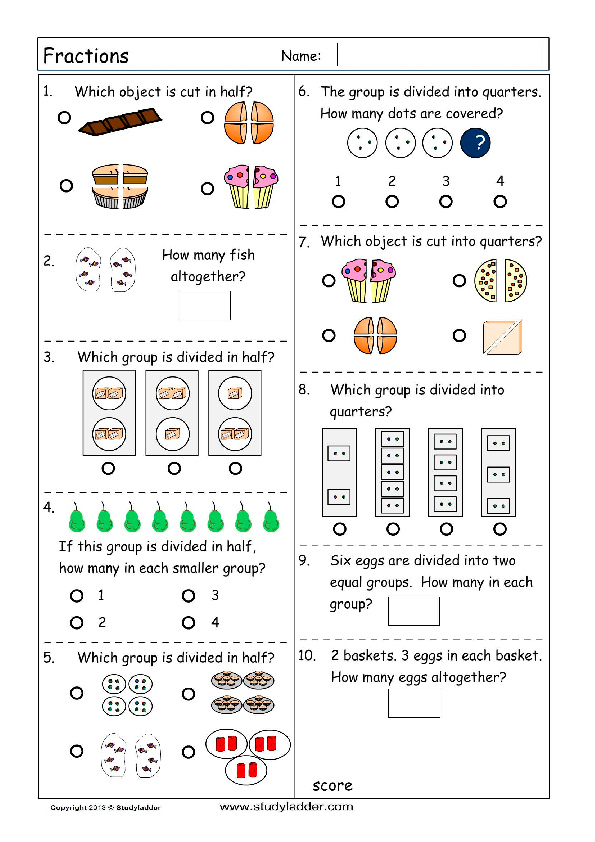 Fractions

Name:

1. Which object is cut in half?

2. How many fish altogether?

3. Which group is divided in half?

4. If this group is divided in half, how many in each smaller group?

1

3

2

4

5. Which group is divided in half?

6. The group is divided into quarters. How many dots are covered?

?

1 2 3 4

7. Which object is cut into quarters?

8. Which group is divided into quarters?

9. Six eggs are divided into two equal groups. How many in each group?

10. 2 baskets. 3 eggs in each basket. How many eggs altogether?

score

Copyright 2013 © Studyladder

www.studyladder.com